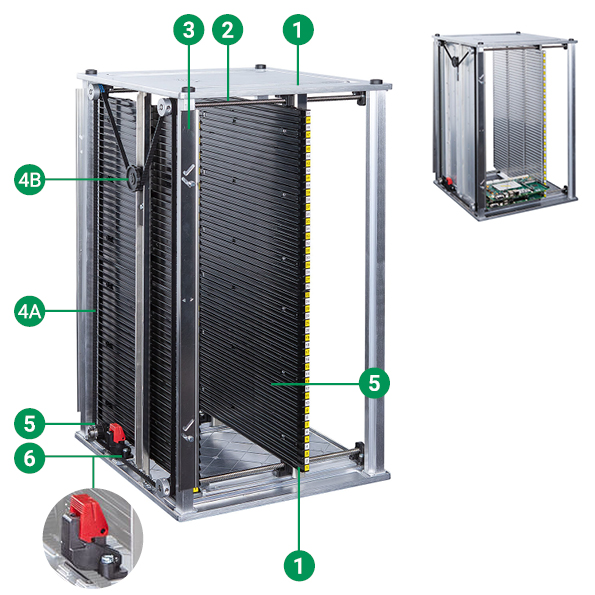 3
2
1
4B
4A
5
5
6
1