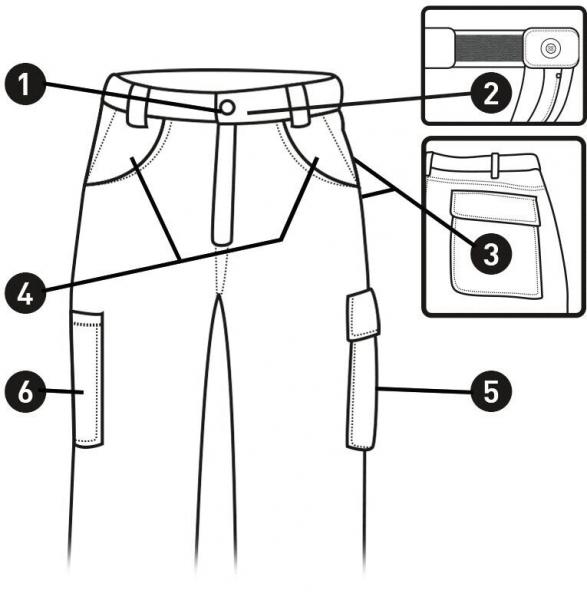 1
2
3
4
6
5